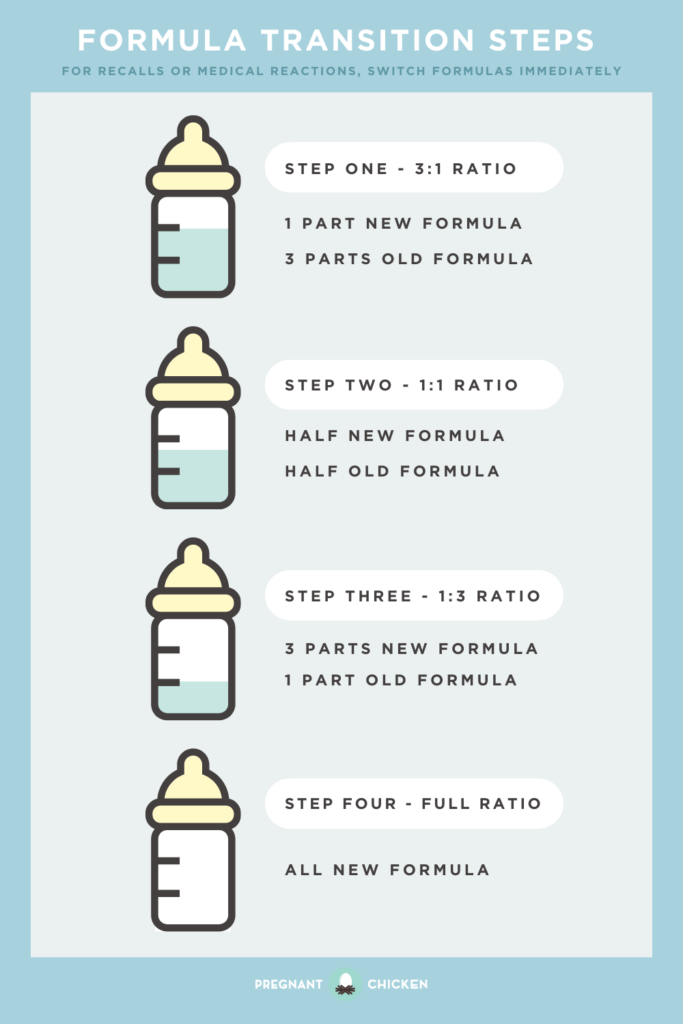 FORMULA TRANSITION STEPS

FOR RECALLS OR MEDICAL REACTIONS, SWITCH FORMULAS IMMEDIATELY

STEP ONE - 3:1 RATIO

1 PART NEW FORMULA

3 PARTS OLD FORMULA

STEP TWO - 1:1 RATIO

HALF NEW FORMULA

HALF OLD FORMULA

STEP THREE - 1:3 RATIO

3 PARTS NEW FORMULA

1 PART OLD FORMULA

STEP FOUR - FULL RATIO

ALL NEW FORMULA

PREGNANT CHICKEN