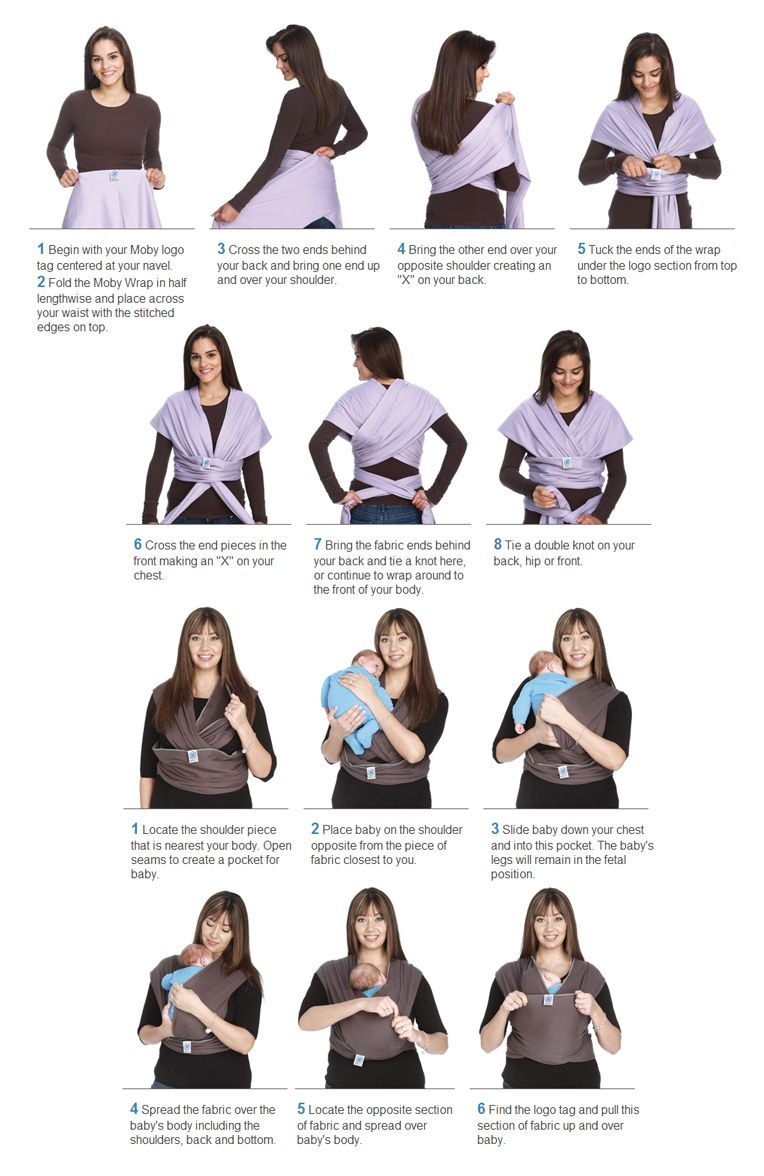 1 Begin with your Moby logo tag centered at your navel.
2 Fold the Moby Wrap in half lengthwise and place across your waist with the stitched edges on top.

3 Cross the two ends behind your back and bring one end up and over your shoulder.

4 Bring the other end over your opposite shoulder creating an "X" on your back.

5 Tuck the ends of the wrap under the logo section from top to bottom.

6 Cross the end pieces in the front making an "X" on your chest.

7 Bring the fabric ends behind your back and tie a knot here, or continue to wrap around to the front of your body.

8 Tie a double knot on your back, hip or front.

1 Locate the shoulder piece that is nearest your body. Open seams to create a pocket for baby.

2 Place baby on the shoulder opposite from the piece of fabric closest to you.

3 Slide baby down your chest and into this pocket. The baby's legs will remain in the fetal position.

4 Spread the fabric over the baby's body including the shoulders, back and bottom.

5 Locate the opposite section of fabric and spread over baby's body.

6 Find the logo tag and pull this section of fabric up and over baby.